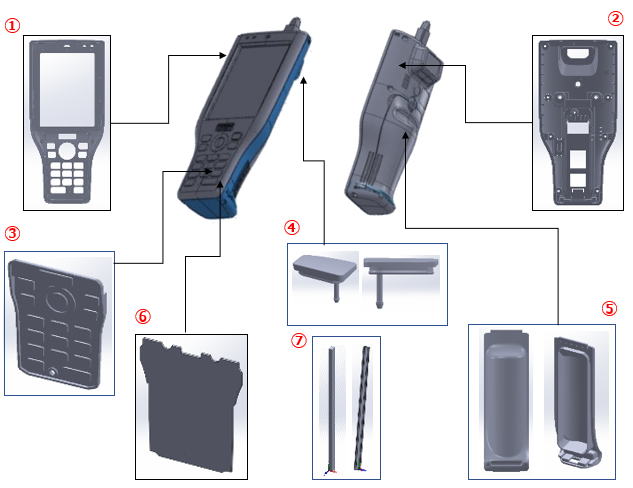 ①

②

③

④

⑤

⑥

⑦