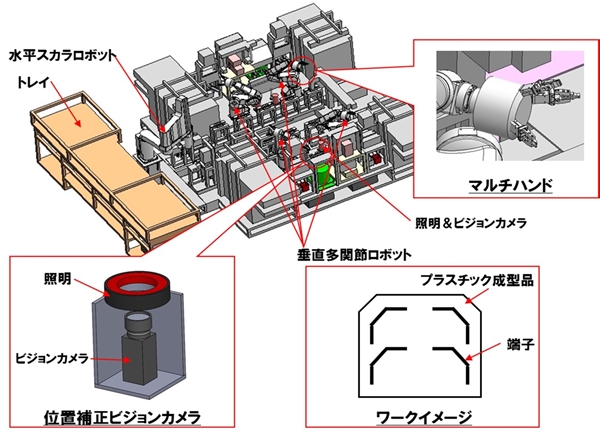 水平スカラロボット

トレイ

マルチハンド

照明＆ビジョンカメラ

垂直多関節ロボット

照明

ビジョンカメラ

位置補正ビジョンカメラ

プラスチック成型品

端子

ワークイメージ