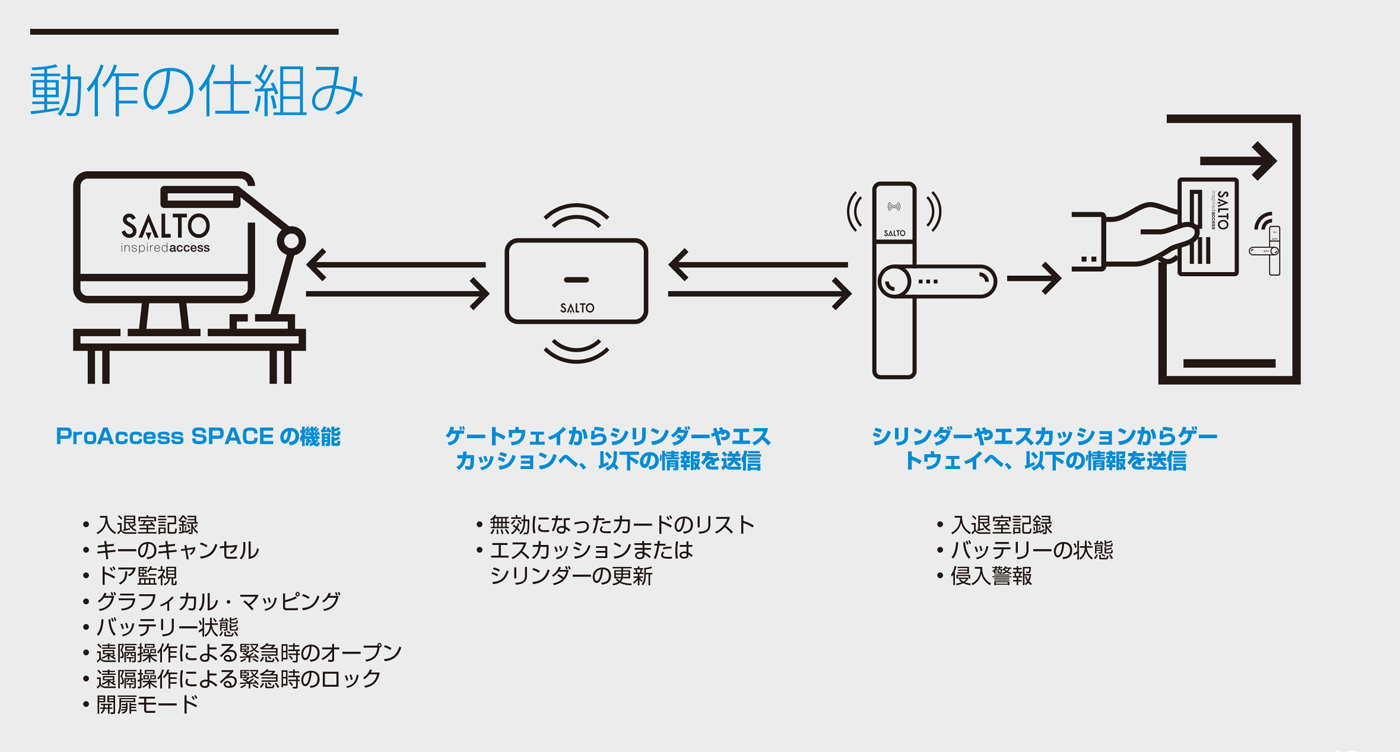 動作の仕組み

SALTO
inspiredaccess

SALTO

SALTO

SALTO
inspiredaccess

ProAccess SPACE の機能

• 入退室記録
• キーのキャンセル
• ドア監視
• グラフィカル・マッピング
• バッテリー状態
• 遠隔操作による緊急時のオープン
• 遠隔操作による緊急時のロック
• 開扉モード

ゲートウェイからシリンダーやエスカッションへ、以下の情報を送信

• 無効になったカードのリスト
• エスカッションまたはシリンダーの更新

シリンダーやエスカッションからゲートウェイへ、以下の情報を送信

• 入退室記録
• バッテリーの状態
• 侵入警報